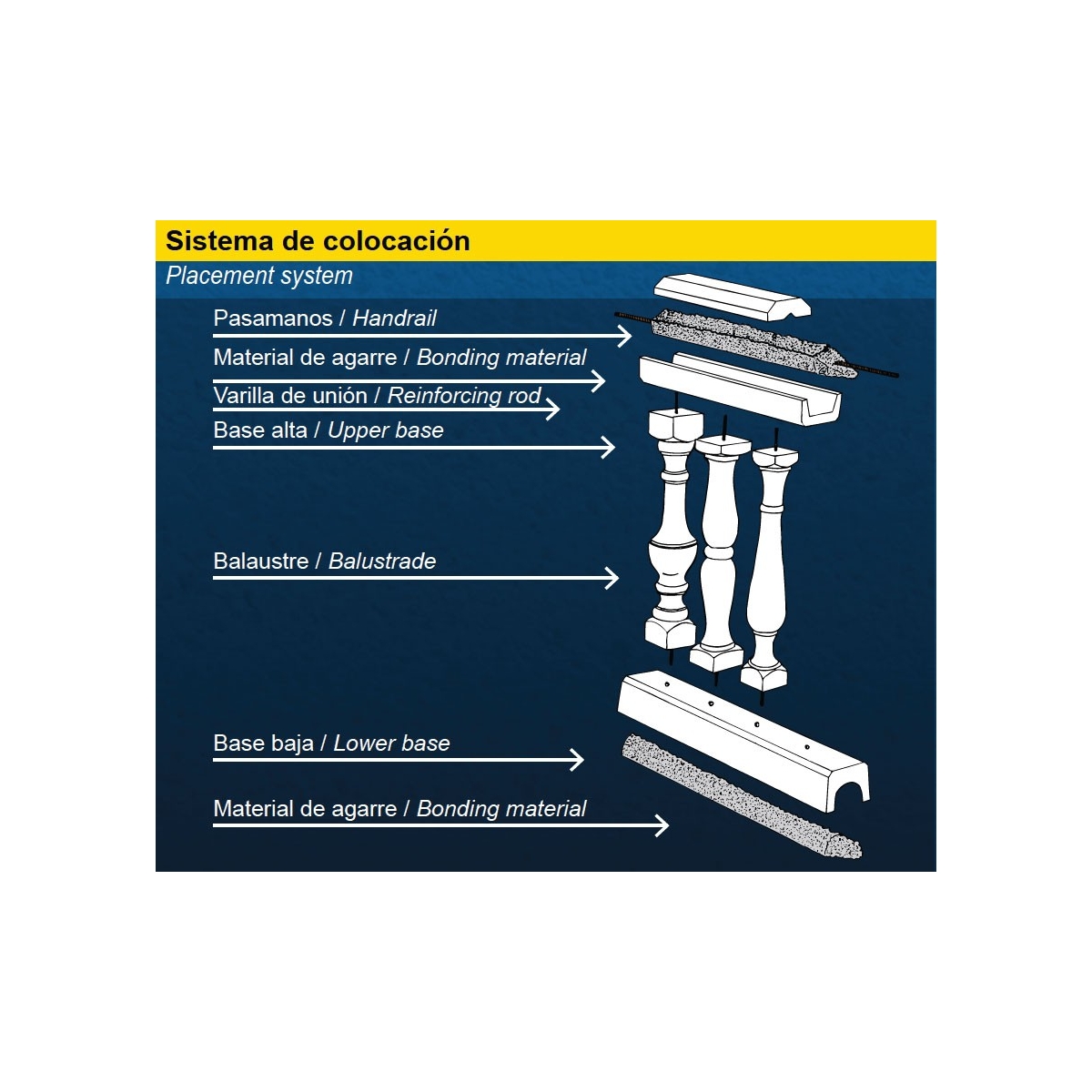 Sistema de colocación

Placement system

Pasamanos / Handrail

Material de agarre / Bonding material

Varilla de unión / Reinforcing rod

Base alta / Upper base

Balaustre / Balustrade

Base baja / Lower base

Material de agarre / Bonding material