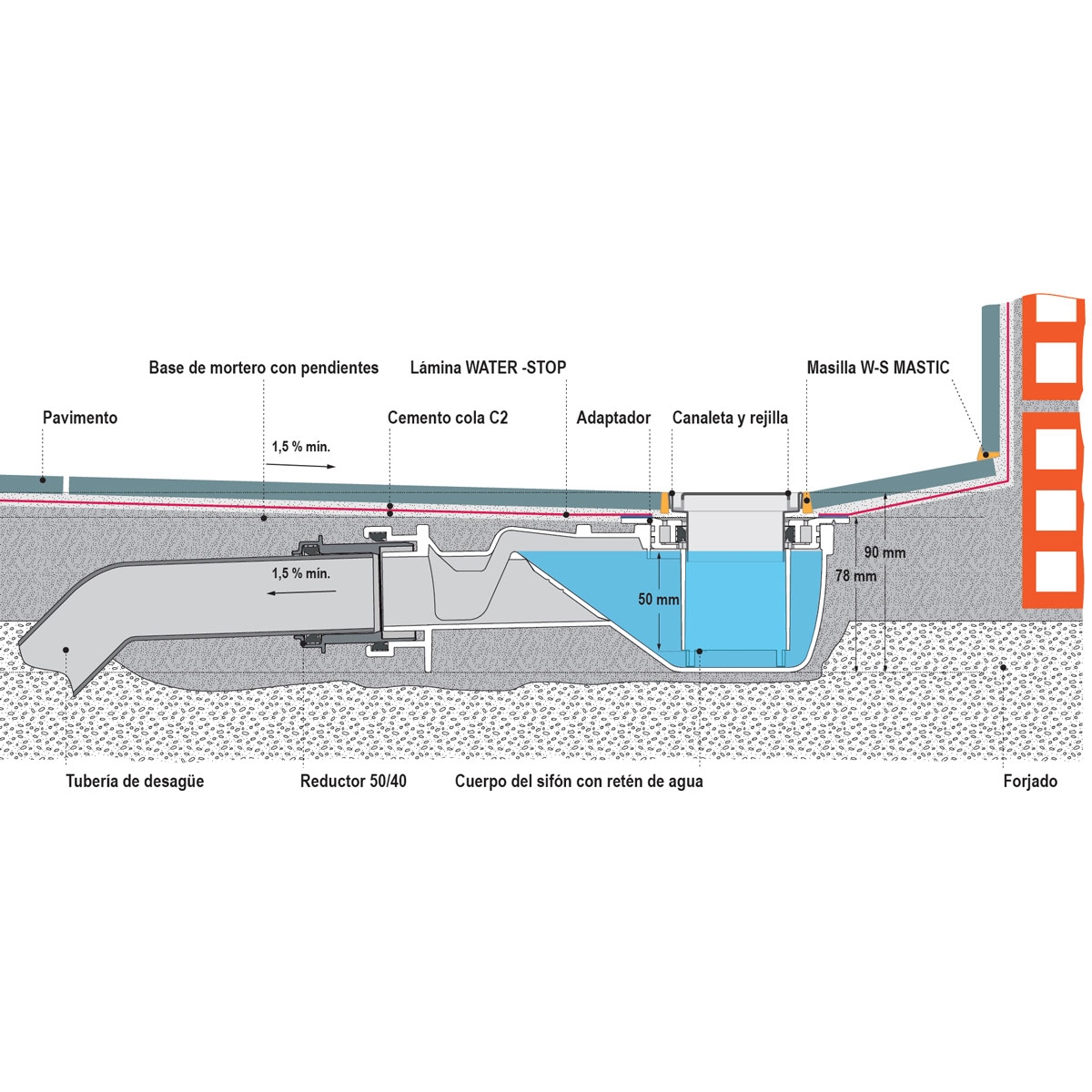 Base de mortero con pendientes

Lámina WATER -STOP

Masilla W-S MASTIC

Pavimento

Cemento cola C2

Adaptador

Canaleta y rejilla

1,5 % mín.

1,5 % mín.

50 mm

90 mm

78 mm

Tubería de desagüe

Reductor 50/40

Cuerpo del sifón con retén de agua

Forjado