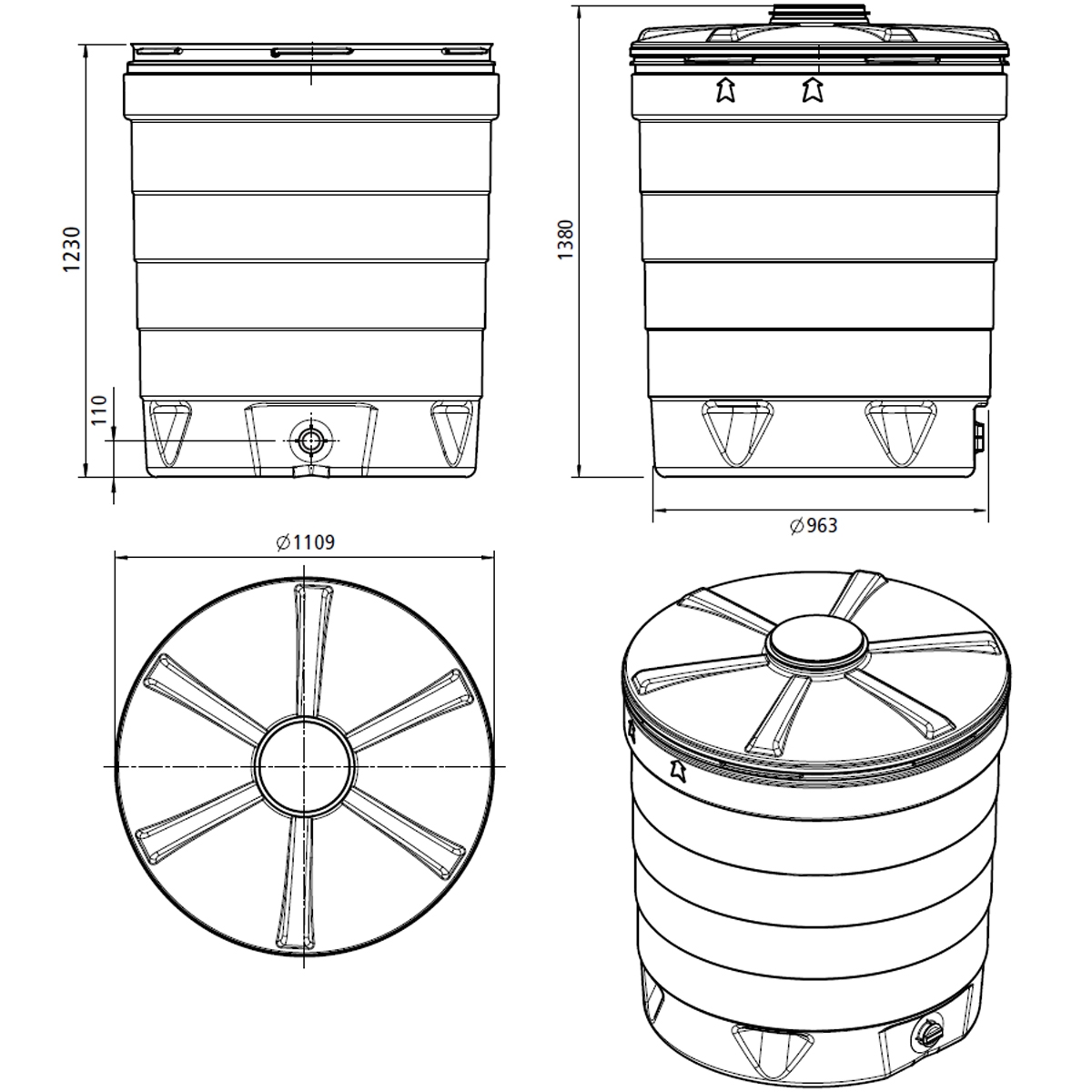 1230

110

1380

⌀963

⌀1109