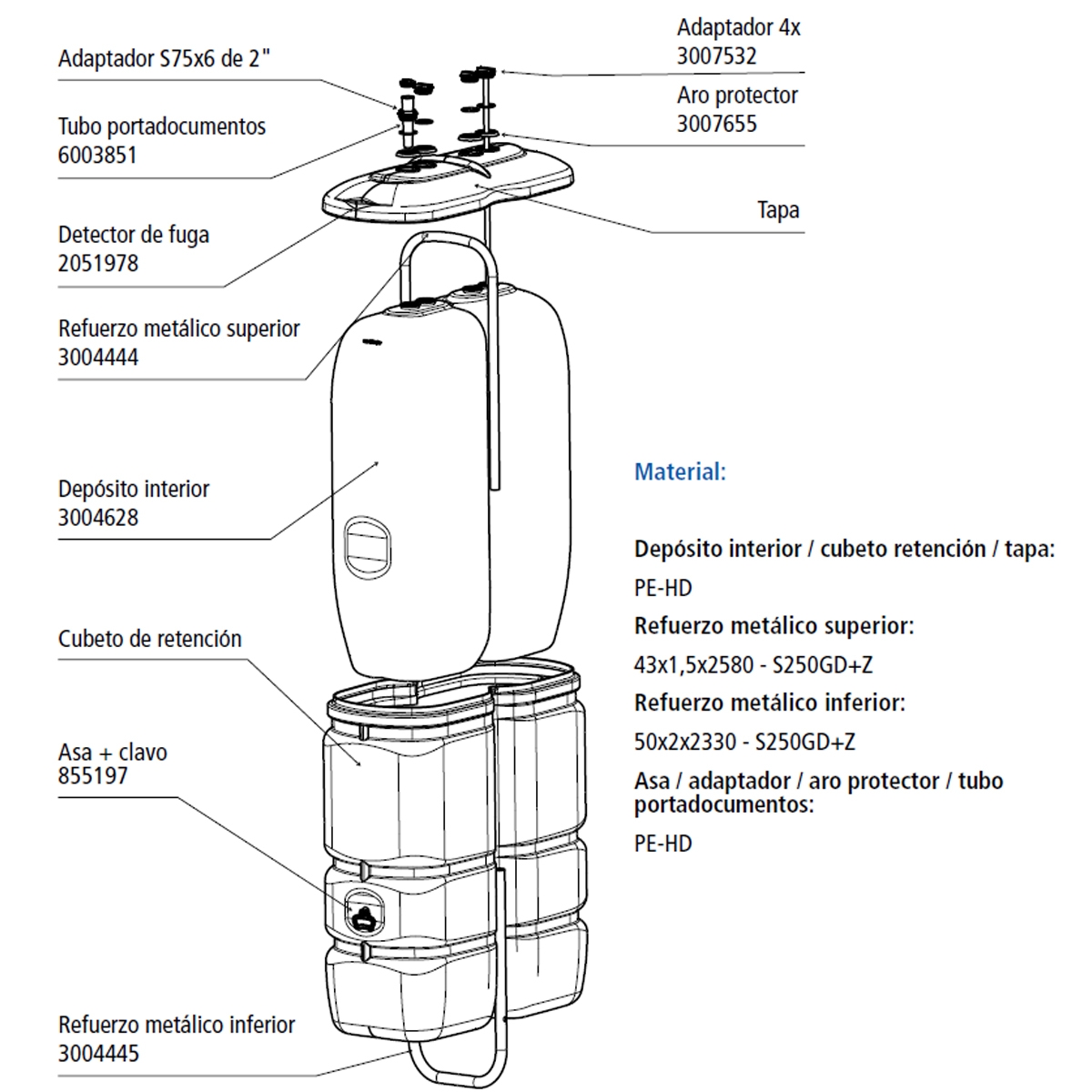 Adaptador S75x6 de 2"

Tubo portadocumentos
6003851

Detector de fuga
2051978

Refuerzo metálico superior
3004444

Depósito interior
3004628

Cubeto de retención

Asa + clavo
855197

Refuerzo metálico inferior
3004445

Adaptador 4x
3007532

Aro protector
3007655

Tapa

Material:

Depósito interior / cubeto retención / tapa:

PE-HD

Refuerzo metálico superior:

43x1,5x2580 - S250GD+Z

Refuerzo metálico inferior:

50x2x2330 - S250GD+Z

Asa / adaptador / aro protector / tubo portadocumentos:

PE-HD