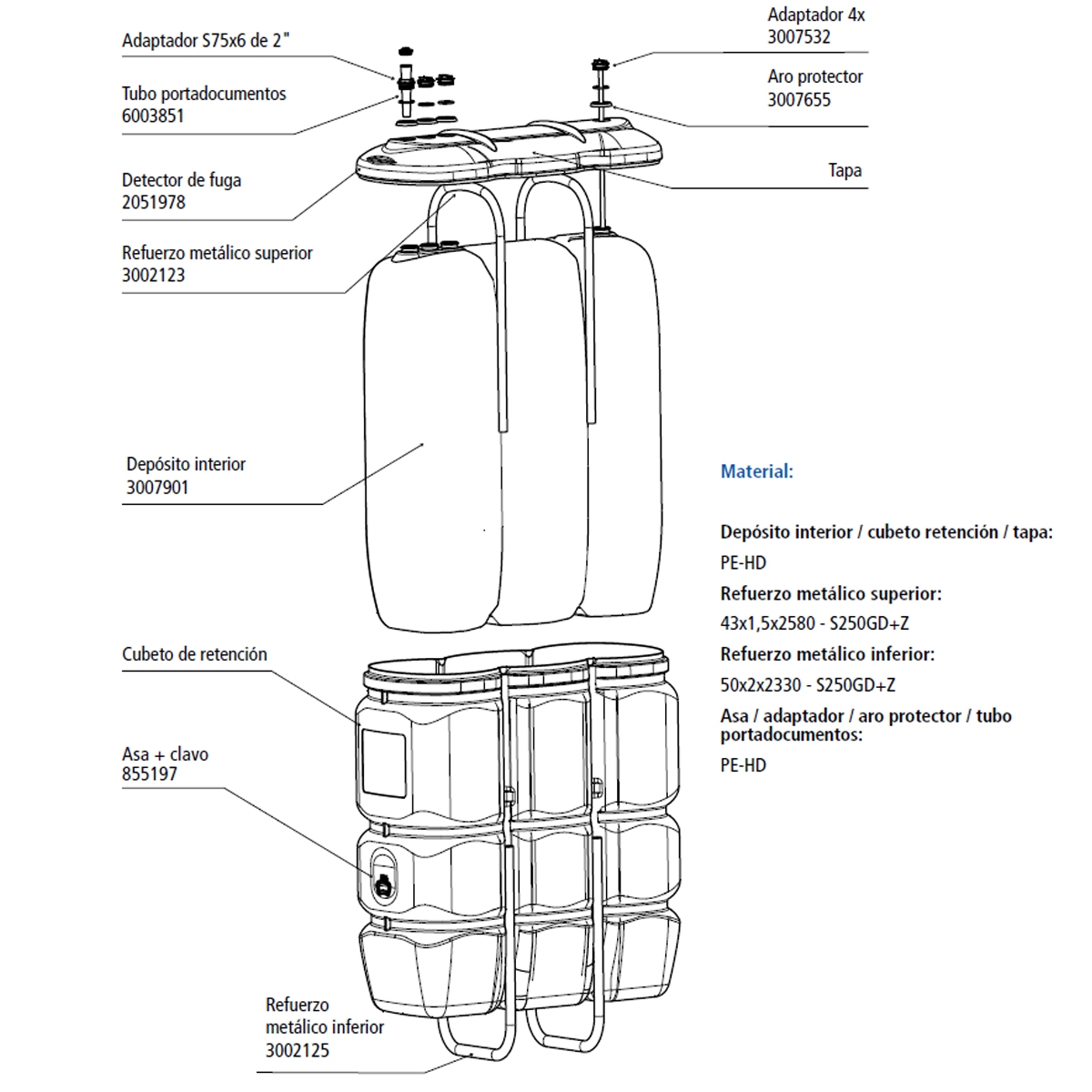 Adaptador S75x6 de 2"

Tubo portadocumentos
6003851

Detector de fuga
2051978

Refuerzo metálico superior
3002123

Depósito interior
3007901

Cubeto de retención

Asa + clavo
855197

Refuerzo metálico inferior
3002125

Adaptador 4x
3007532

Aro protector
3007655

Tapa

Material:

Depósito interior / cubeto retención / tapa:
PE-HD

Refuerzo metálico superior:
43x1,5x2580 - S250GD+Z

Refuerzo metálico inferior:
50x2x2330 - S250GD+Z

Asa / adaptador / aro protector / tubo portadocumentos:
PE-HD