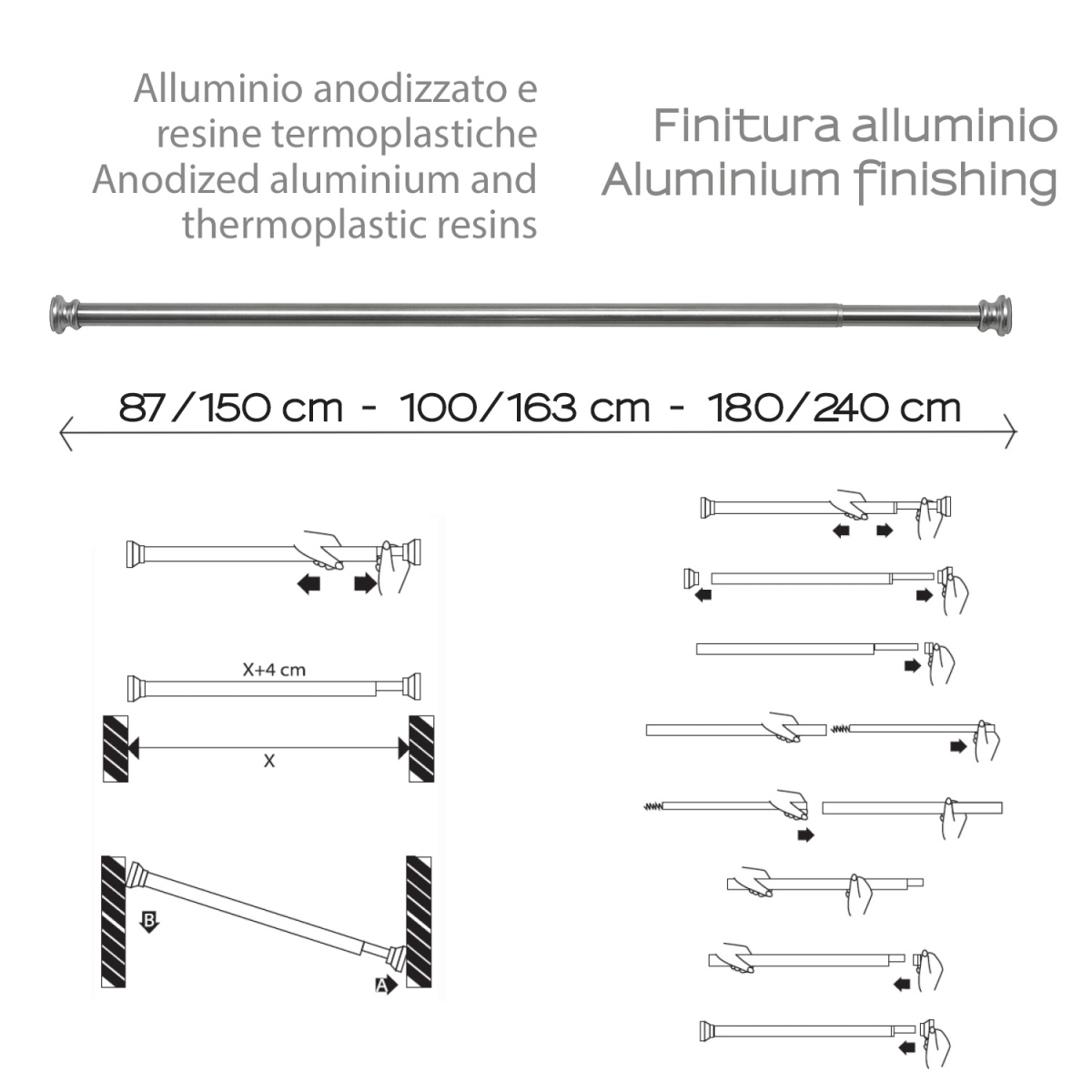 Alluminio anodizzato e resine termoplastiche Anodized aluminium and thermoplastic resins

Finitura alluminio Aluminium finishing

87/150 cm - 100/163 cm - 180/240 cm

X+4 cm

X

B

A