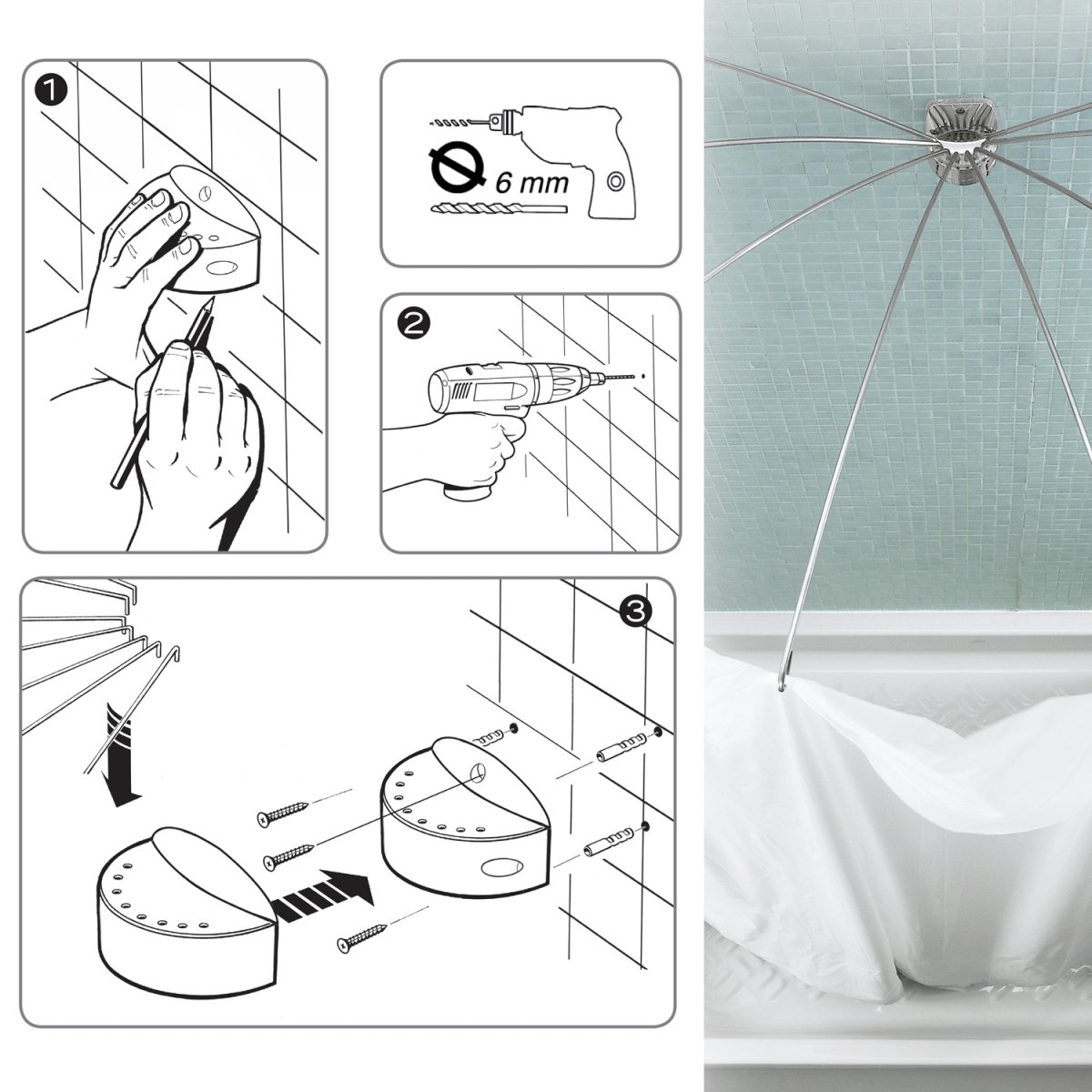 1

6 mm

2

3