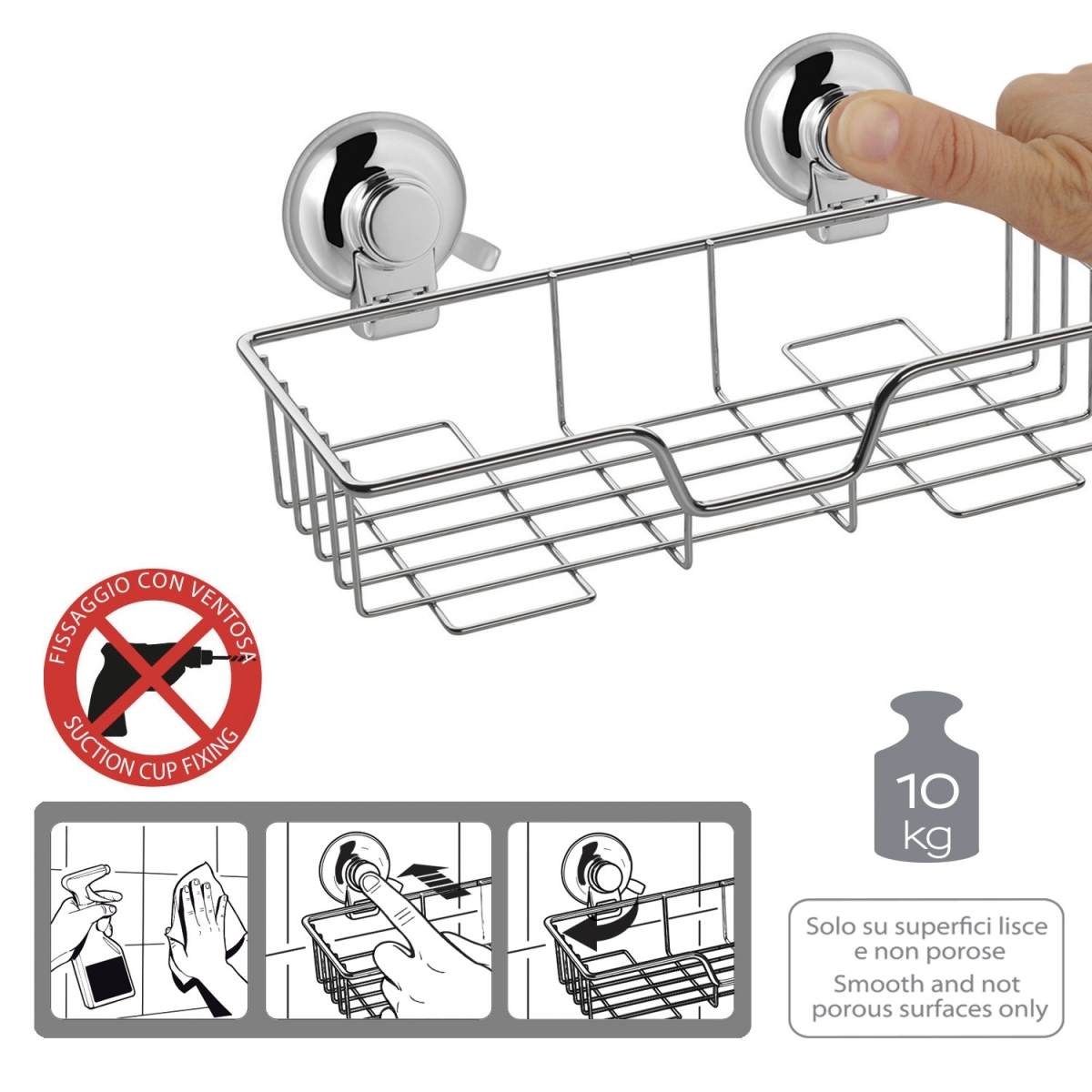 FISSAGGIO CON VENTOSA
SUCTION CUP FIXING

10 kg

Solo su superfici lisce e non porose
Smooth and not porous surfaces only