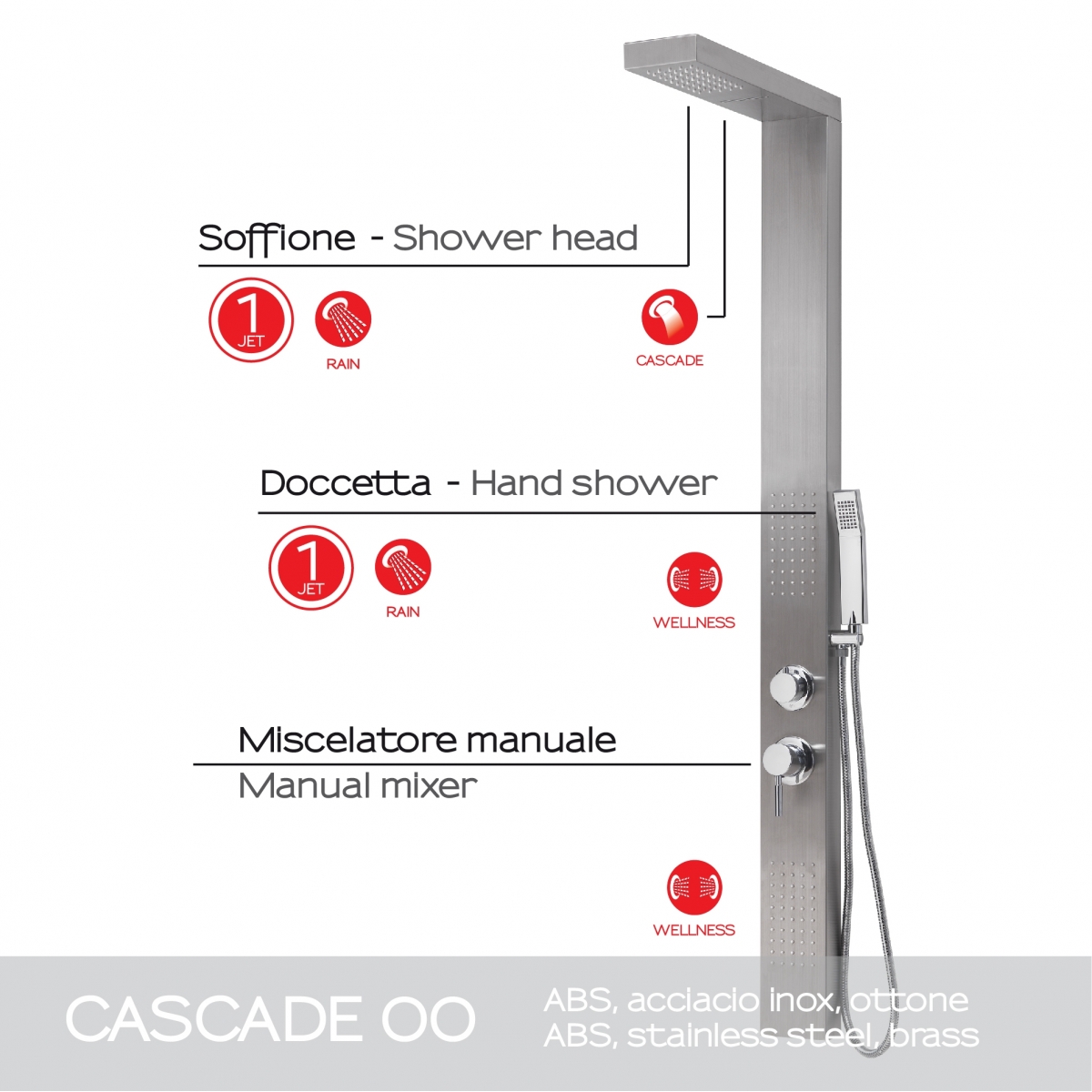 Soffione - Shower head

1 JET

RAIN

CASCADE

Doccetta - Hand shower

1 JET

RAIN

WELLNESS

Miscelatore manuale
Manual mixer

WELLNESS

CASCADE 00

ABS, acciacio inox, ottone
ABS, stainless steel, brass