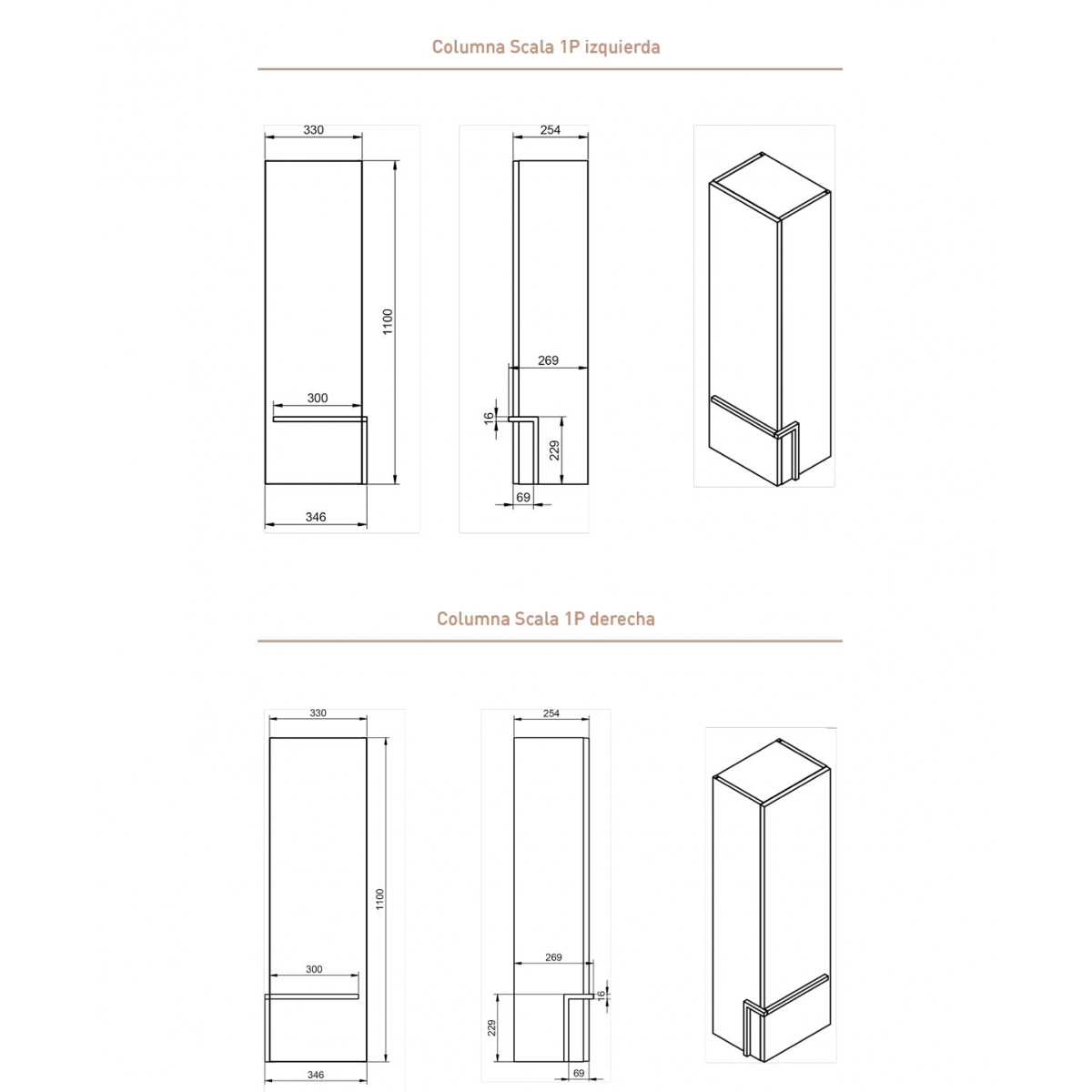 Columna Scala 1P izquierda

330

1100

300

346

254

269

16

229

69

Columna Scala 1P derecha

330

1100

300

346

254

269

16

229

69