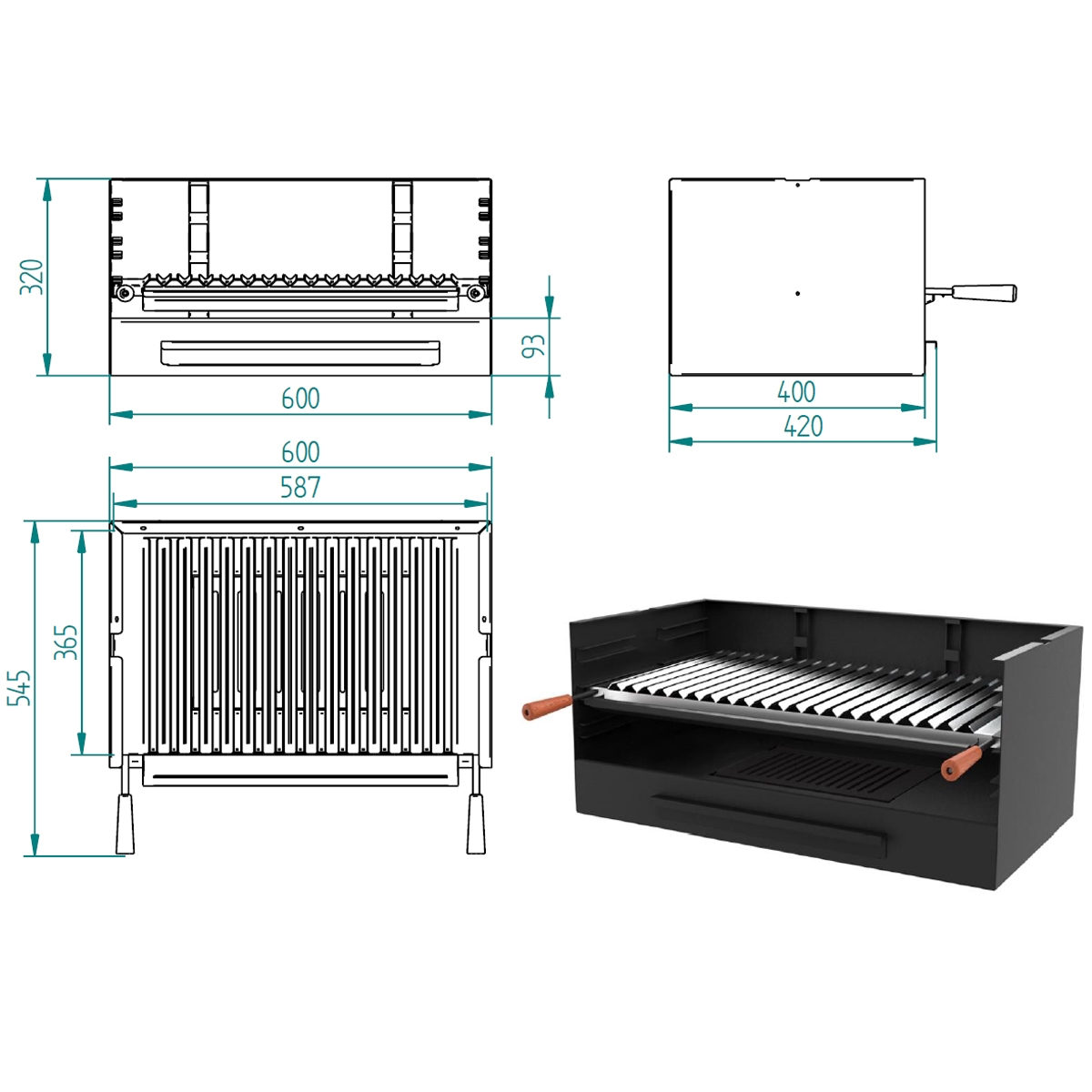 320
93
600
400
420
600
587
545
365