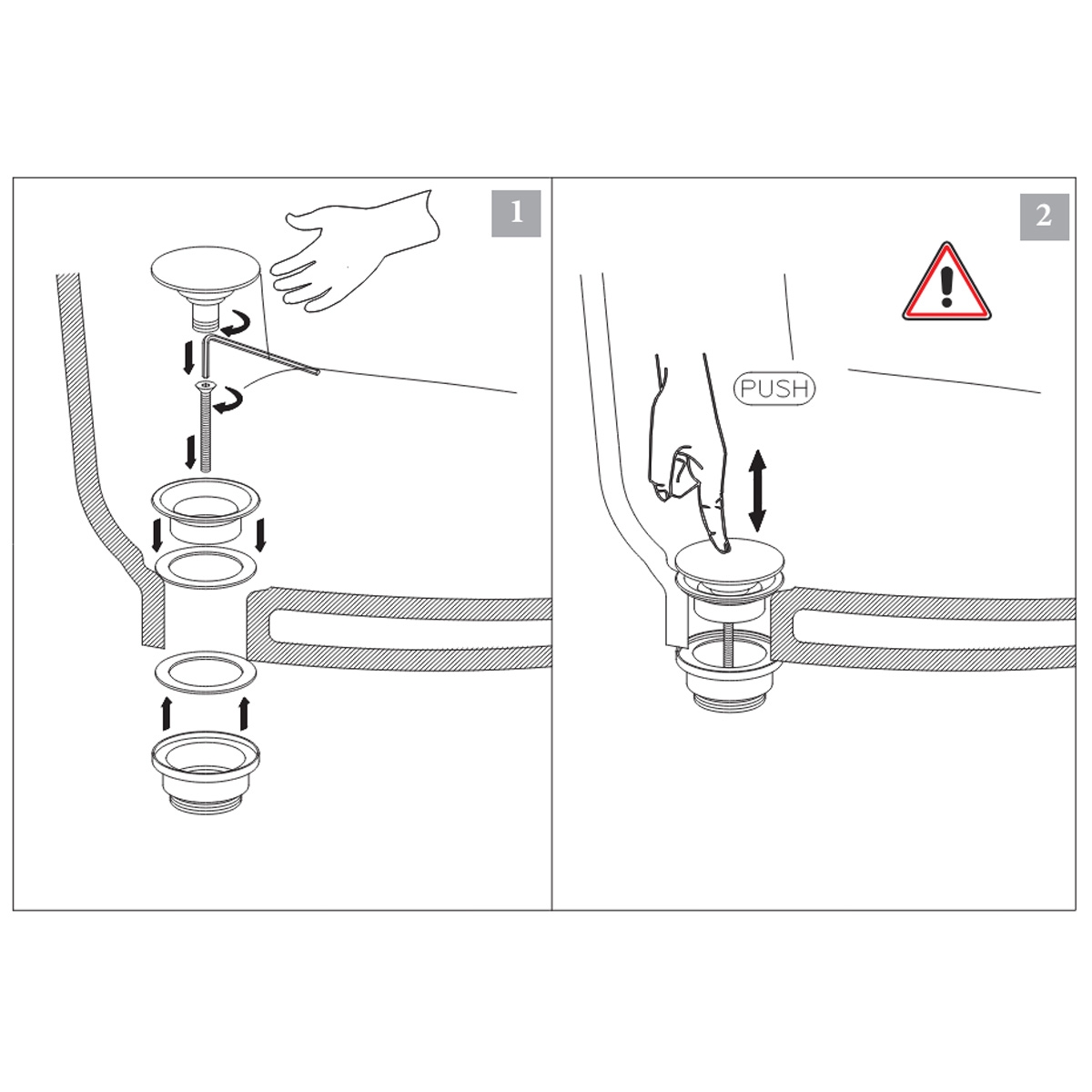 1

2

PUSH