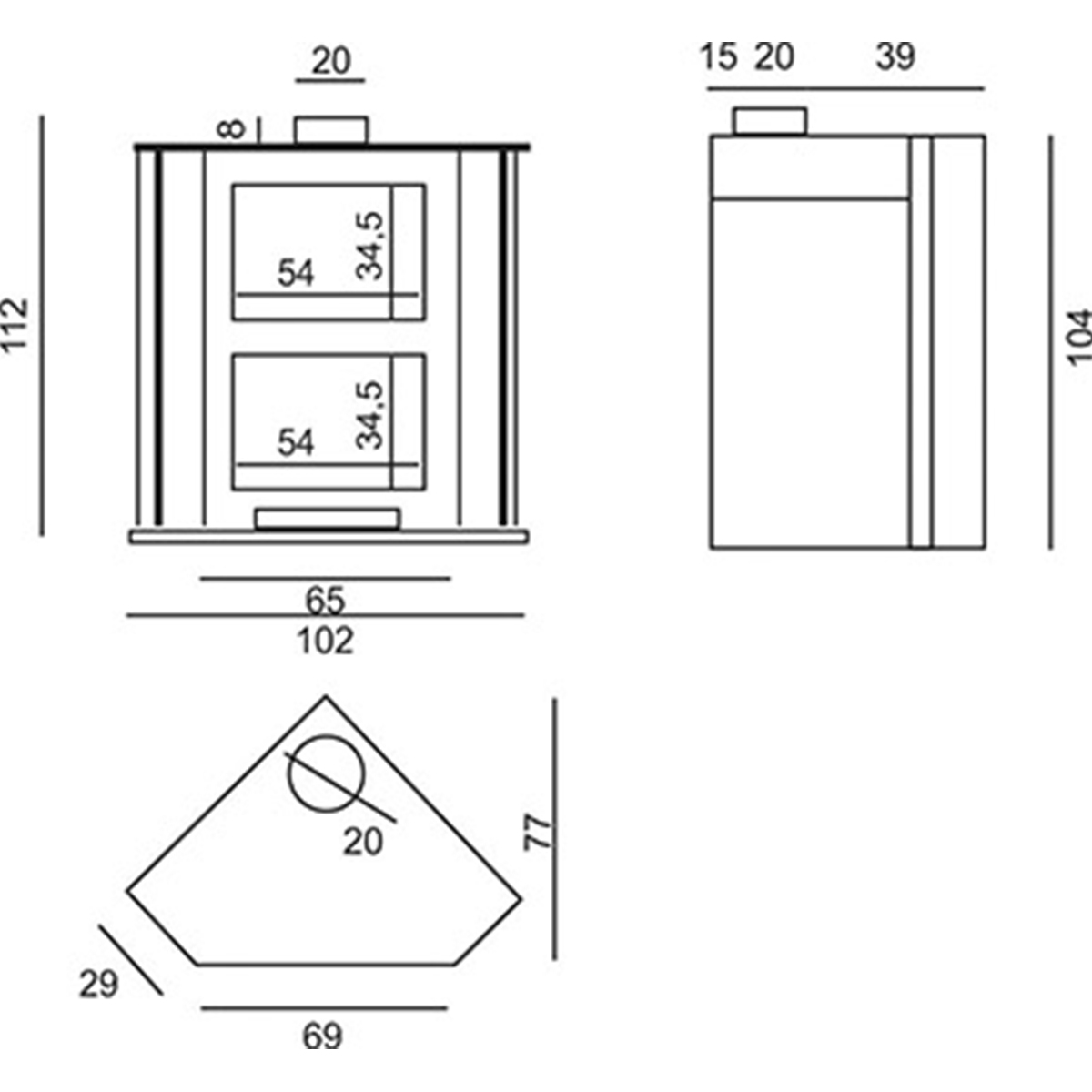 20

8

112

54

34,5

54

34,5

65

102

15 20 39

104

20

77

29

69